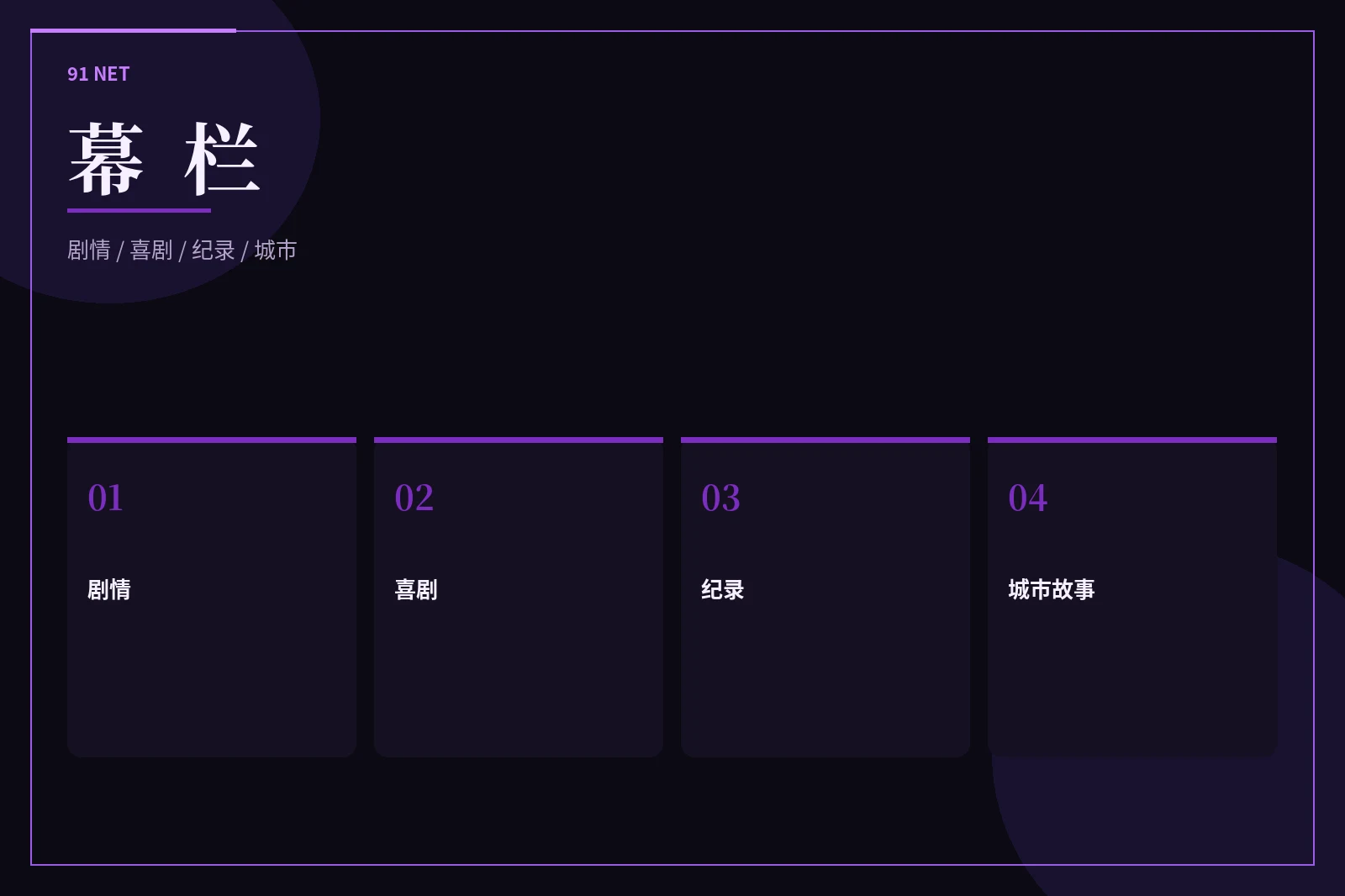 91 NET

幕 栏

剧情 / 喜剧 / 纪录 / 城市

01

剧情

02

喜剧

03

纪录

04

城市故事